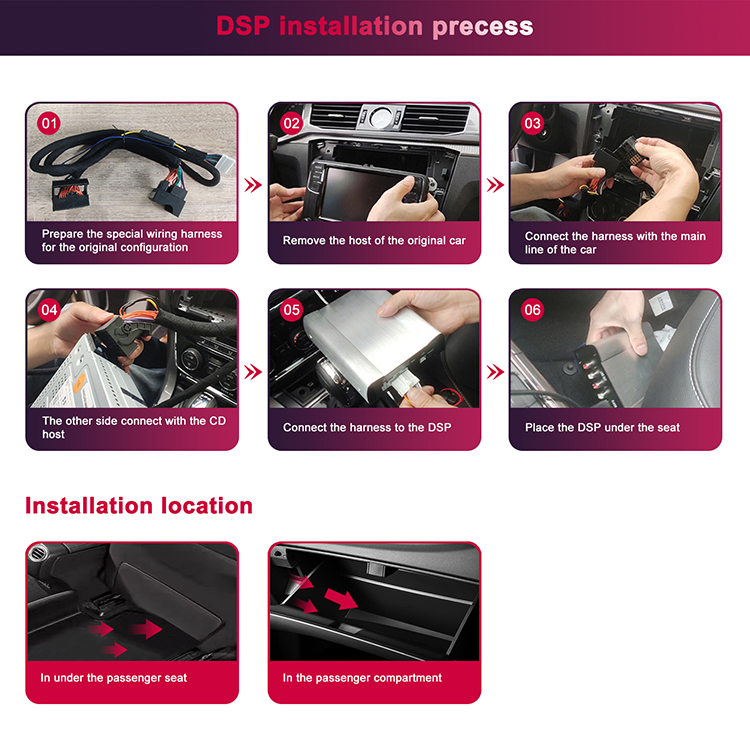 DSP installation precess

01
Prepare the special wiring harness for the original configuration

02
Remove the host of the original car

03
Connect the harness with the main line of the car

04
The other side connect with the CD host

05
Connect the harness to the DSP

06
Place the DSP under the seat

Installation location

In under the passenger seat

In the passenger compartment